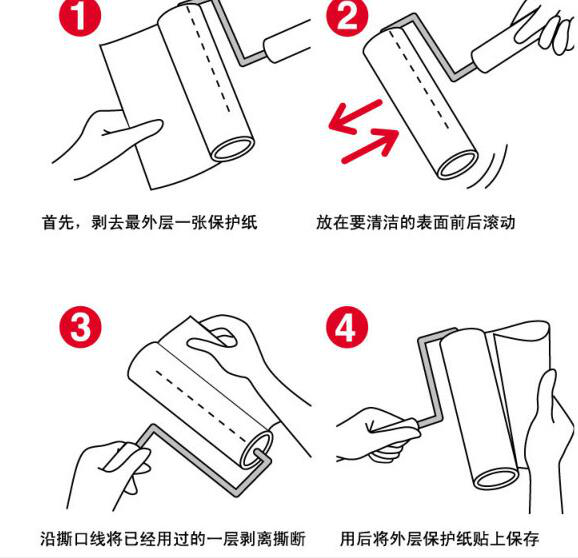 1

首先，剥去最外层一张保护纸

2

放在要清洁的表面前后滚动

3

沿撕口线将已经用过的一层剥离撕断

4

用后将外层保护纸贴上保存